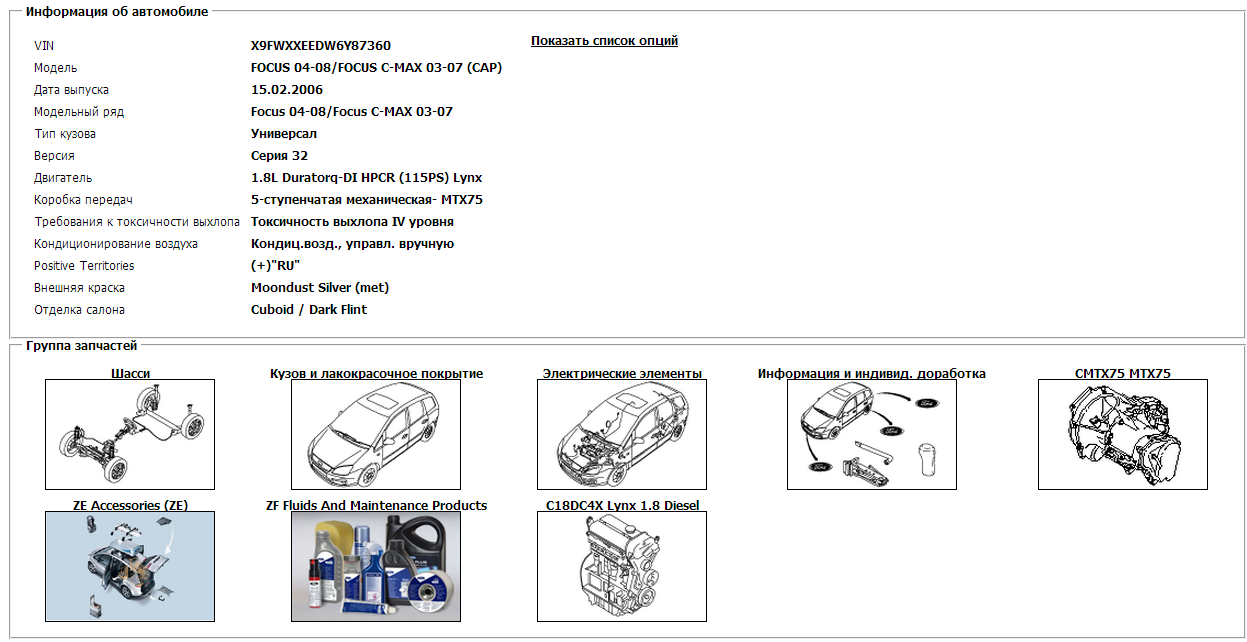 Информация об автомобиле

| | |
|---|---|
| VIN | X9FWXXEEDW6Y87360 |
| Модель | FOCUS 04-08/FOCUS C-MAX 03-07 (CAP) |
| Дата выпуска | 15.02.2006 |
| Модельный ряд | Focus 04-08/Focus C-MAX 03-07 |
| Тип кузова | Универсал |
| Версия | Серия 32 |
| Двигатель | 1.8L Duratorq-DI HPCR (115PS) Lynx |
| Коробка передач | 5-ступенчатая механическая- MTX75 |
| Требования к токсичности выхлопа | Токсичность выхлопа IV уровня |
| Кондиционирование воздуха | Кондиц.возд., управл. вручную |
| Positive Territories | (+)"RU" |
| Внешняя краска | Moondust Silver (met) |
| Отделка салона | Cuboid / Dark Flint |

Показать список опций

Группа запчастей

Шасси

Кузов и лакокрасочное покрытие

Электрические элементы

Информация и индивид. доработка

CMTX75 MTX75

ZE Accessories (ZE)

ZF Fluids And Maintenance Products

C18DC4X Lynx 1.8 Diesel