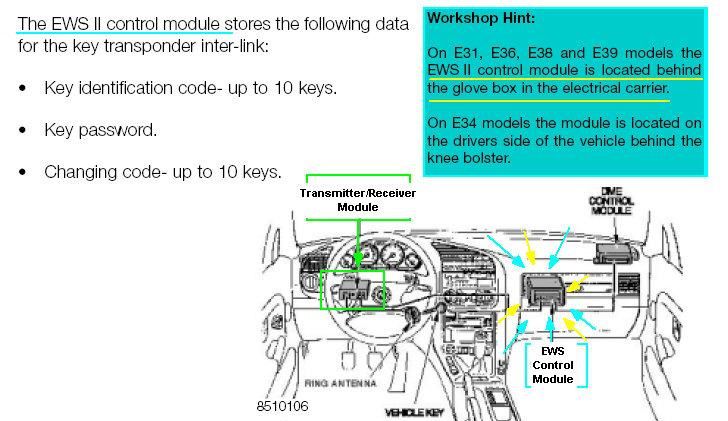 The EWS II control module stores the following data for the key transponder inter-link:

• Key identification code- up to 10 keys.

• Key password.

• Changing code- up to 10 keys.

Workshop Hint:

On E31, E36, E38 and E39 models the EWS II control module is located behind the glove box in the electrical carrier.

On E34 models the module is located on the drivers side of the vehicle behind the knee bolster.

Transmitter/Receiver Module

DME CONTROL MODULE

EWS Control Module

RING ANTENNA

8510106

VEHICLE KEY