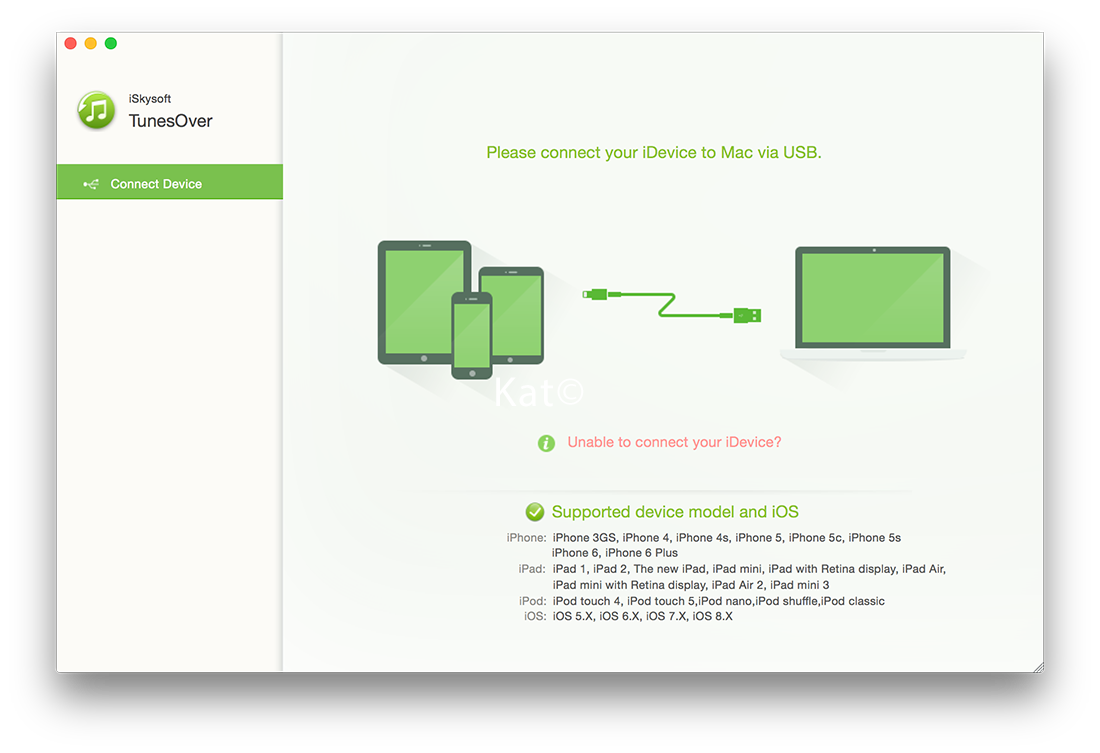 iSkysoft
TunesOver

Connect Device

Please connect your iDevice to Mac via USB.

Kat©

Unable to connect your iDevice?

Supported device model and iOS

iPhone: iPhone 3GS, iPhone 4, iPhone 4s, iPhone 5, iPhone 5c, iPhone 5s iPhone 6, iPhone 6 Plus
iPad: iPad 1, iPad 2, The new iPad, iPad mini, iPad with Retina display, iPad Air, iPad mini with Retina display, iPad Air 2, iPad mini 3
iPod: iPod touch 4, iPod touch 5,iPod nano,iPod shuffle,iPod classic
iOS: iOS 5.X, iOS 6.X, iOS 7.X, iOS 8.X