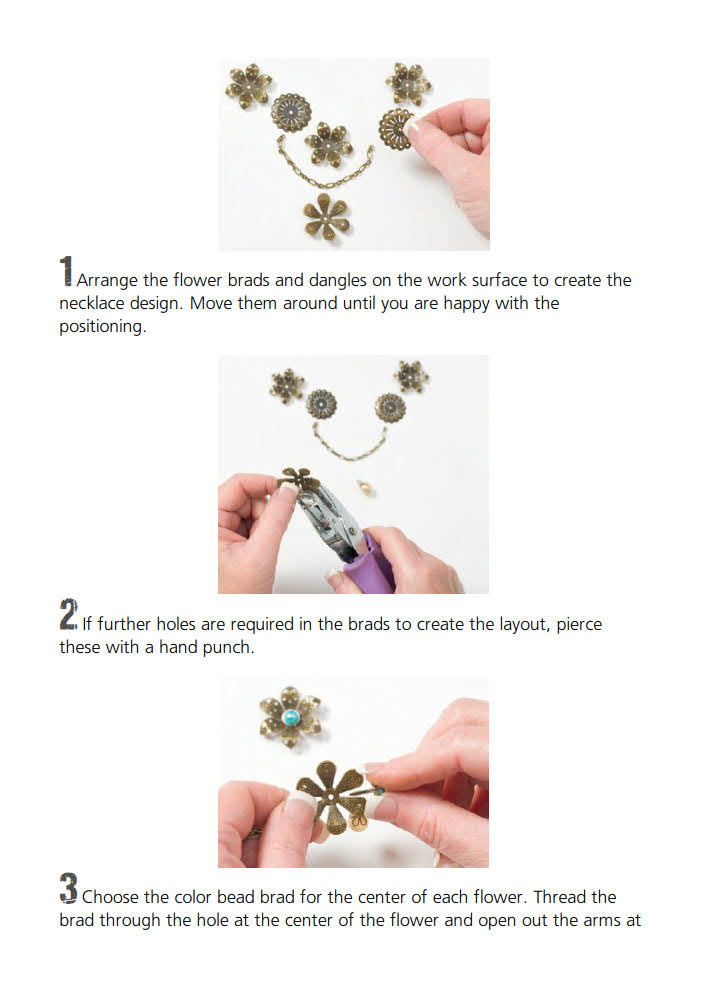 1 Arrange the flower brads and dangles on the work surface to create the necklace design. Move them around until you are happy with the positioning.

2 If further holes are required in the brads to create the layout, pierce these with a hand punch.

3 Choose the color bead brad for the center of each flower. Thread the brad through the hole at the center of the flower and open out the arms at