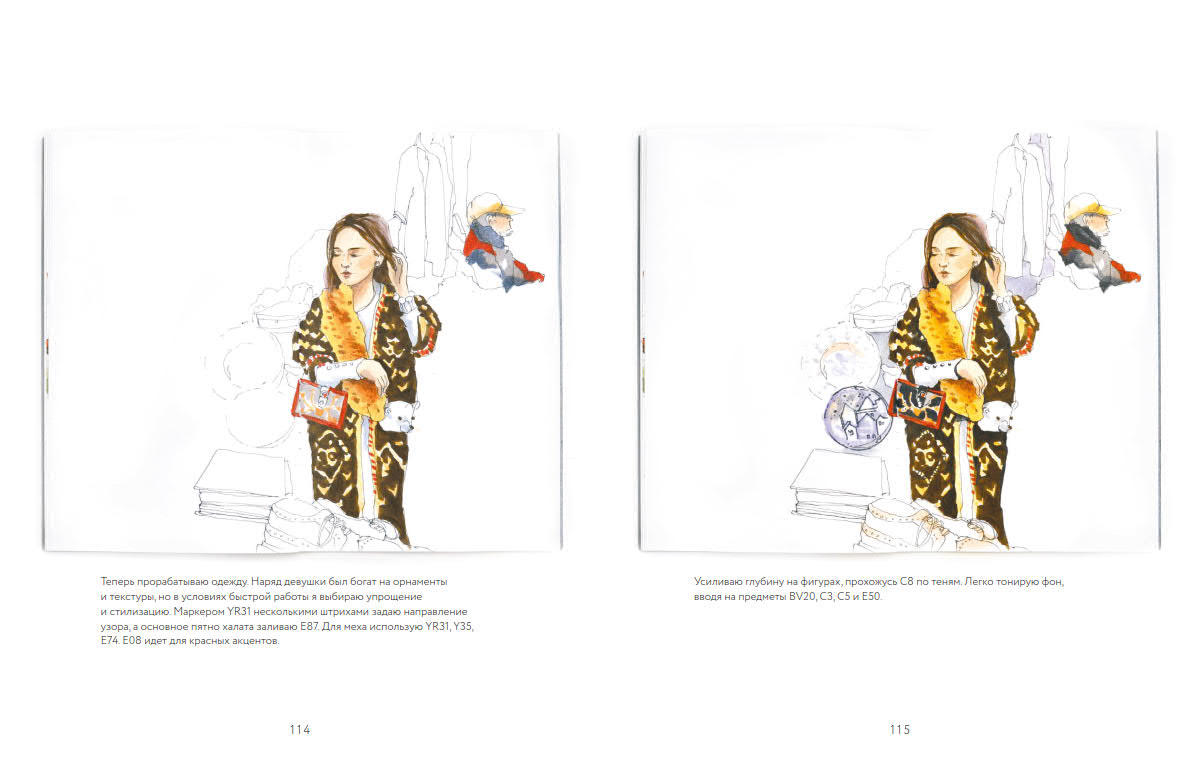 Теперь прорабатываю одежду. Наряд девушки был богат на орнаменты и текстуры, но в условиях быстрой работы я выбираю упрощение и стилизацию. Маркером YR31 несколькими штрихами задаю направление узора, а основное пятно халата заливаю E87. Для меха использую YR31, Y35, E74. E08 идет для красных акцентов.

114

Усиливаю глубину на фигурах, прохожусь C8 по теням. Легко тонирую фон, вводя на предметы BV20, C3, C5 и E50.

115