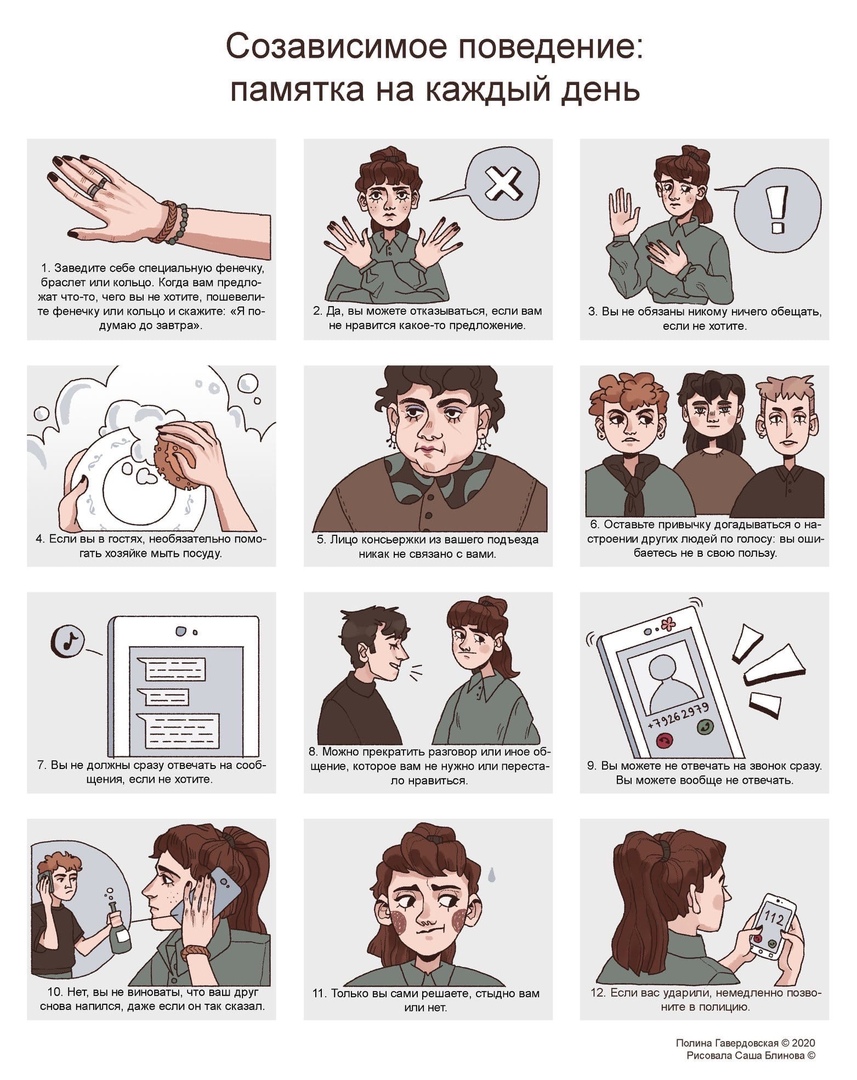 Созависимое поведение:
памятка на каждый день

1. Заведите себе специальную фенечку, браслет или кольцо. Когда вам предложат что-то, чего вы не хотите, пошевелите фенечку или кольцо и скажите: «Я подумаю до завтра».

2. Да, вы можете отказываться, если вам не нравится какое-то предложение.

3. Вы не обязаны никому ничего обещать, если не хотите.

4. Если вы в гостях, необязательно помогать хозяйке мыть посуду.

5. Лицо консьержки из вашего подъезда никак не связано с вами.

6. Оставьте привычку догадываться о настроении других людей по голосу: вы ошибаетесь не в свою пользу.

7. Вы не должны сразу отвечать на сообщения, если не хотите.

8. Можно прекратить разговор или иное общение, которое вам не нужно или перестало нравиться.

+79262979

9. Вы можете не отвечать на звонок сразу. Вы можете вообще не отвечать.

10. Нет, вы не виноваты, что ваш друг снова напился, даже если он так сказал.

11. Только вы сами решаете, стыдно вам или нет.

112

12. Если вас ударили, немедленно позвоните в полицию.

Полина Гавердовская © 2020
Рисовала Саша Блинова ©