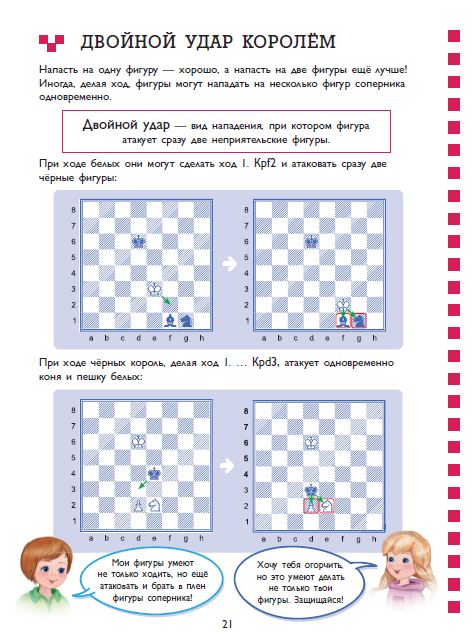 ДВОЙНОЙ УДАР КОРОЛЁМ

Напасть на одну фигуру — хорошо, а напасть на две фигуры ещё лучше! Иногда, делая ход, фигуры могут нападать на несколько фигур соперника одновременно.

Двойной удар — вид нападения, при котором фигура атакует сразу две неприятельские фигуры.

При ходе белых они могут сделать ход 1. Крf2 и атаковать сразу две чёрные фигуры:

8
7
6
5
4
3
2
1
a b c d e f g h

8
7
6
5
4
3
2
1
a b c d e f g h

При ходе чёрных король, делая ход 1. ... Крd3, атакует одновременно коня и пешку белых:

8
7
6
5
4
3
2
1
a b c d e f g h

8
7
6
5
4
3
2
1
a b c d e f g h

Мои фигуры умеют не только ходить, но ещё атаковать и брать в плен фигуры соперника!

Хочу тебя огорчить, но это умеют делать не только твои фигуры. Защищайся!

21