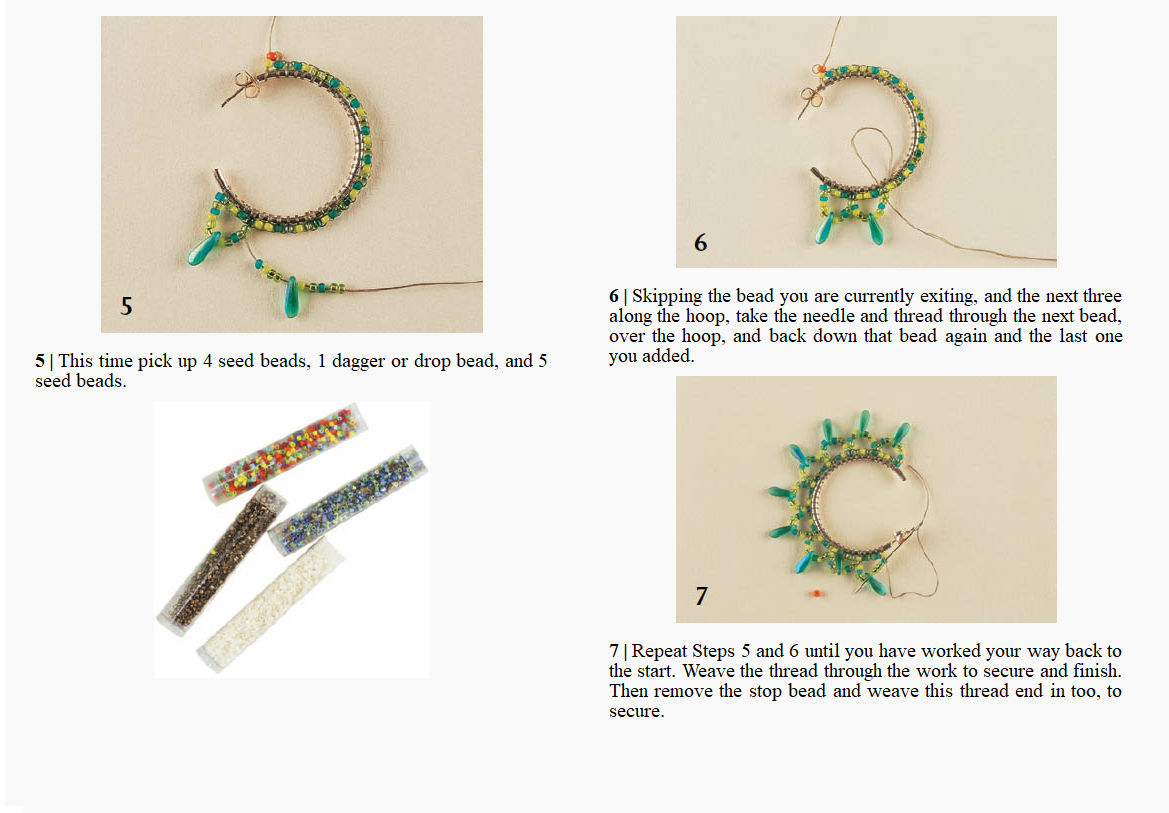 5

5 | This time pick up 4 seed beads, 1 dagger or drop bead, and 5 seed beads.

6

6 | Skipping the bead you are currently exiting, and the next three along the hoop, take the needle and thread through the next bead, over the hoop, and back down that bead again and the last one you added.

7

7 | Repeat Steps 5 and 6 until you have worked your way back to the start. Weave the thread through the work to secure and finish. Then remove the stop bead and weave this thread end in too, to secure.