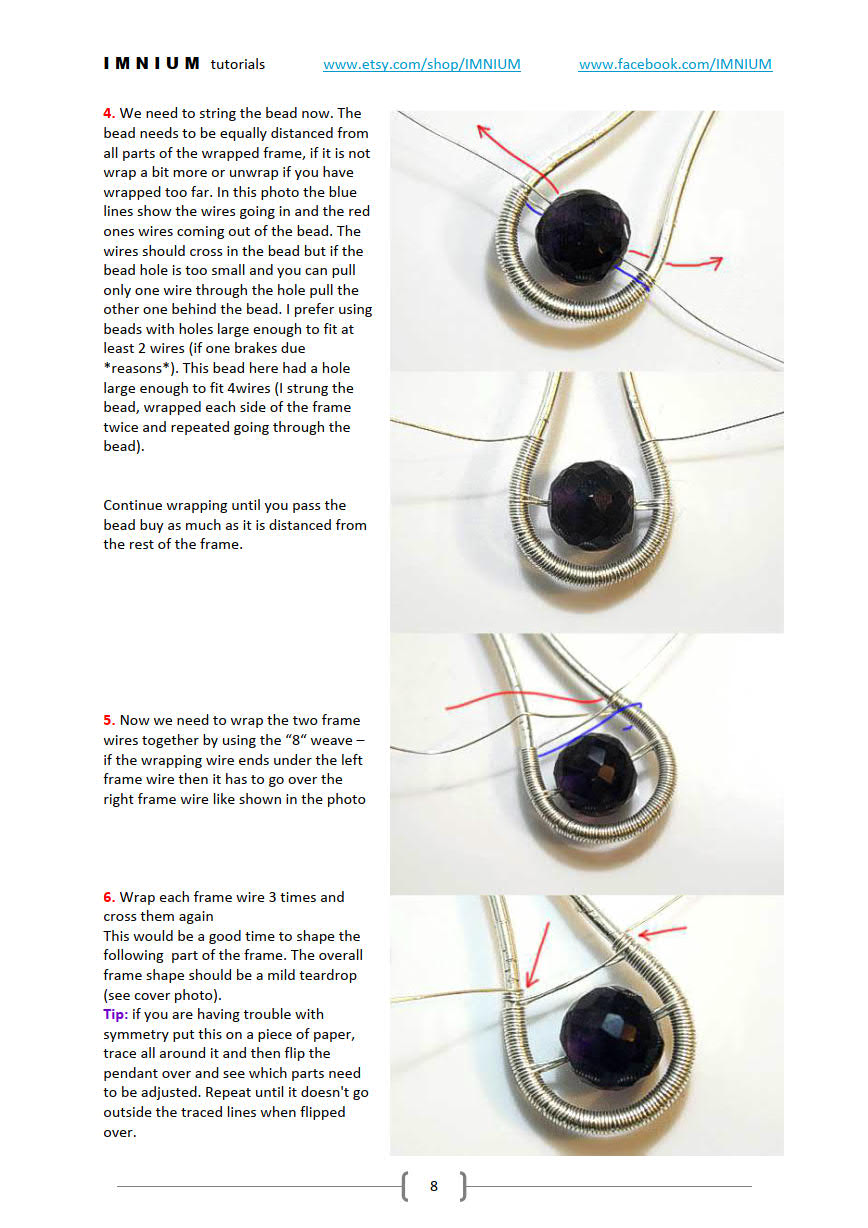 IMNIUM tutorials www.etsy.com/shop/IMNIUM www.facebook.com/IMNIUM

4. We need to string the bead now. The bead needs to be equally distanced from all parts of the wrapped frame, if it is not wrap a bit more or unwrap if you have wrapped too far. In this photo the blue lines show the wires going in and the red ones wires coming out of the bead. The wires should cross in the bead but if the bead hole is too small and you can pull only one wire through the hole pull the other one behind the bead. I prefer using beads with holes large enough to fit at least 2 wires (if one brakes due *reasons*). This bead here had a hole large enough to fit 4wires (I strung the bead, wrapped each side of the frame twice and repeated going through the bead).

Continue wrapping until you pass the bead buy as much as it is distanced from the rest of the frame.

5. Now we need to wrap the two frame wires together by using the "8" weave – if the wrapping wire ends under the left frame wire then it has to go over the right frame wire like shown in the photo

6. Wrap each frame wire 3 times and cross them again
This would be a good time to shape the following part of the frame. The overall frame shape should be a mild teardrop (see cover photo).
Tip: if you are having trouble with symmetry put this on a piece of paper, trace all around it and then flip the pendant over and see which parts need to be adjusted. Repeat until it doesn't go outside the traced lines when flipped over.

8