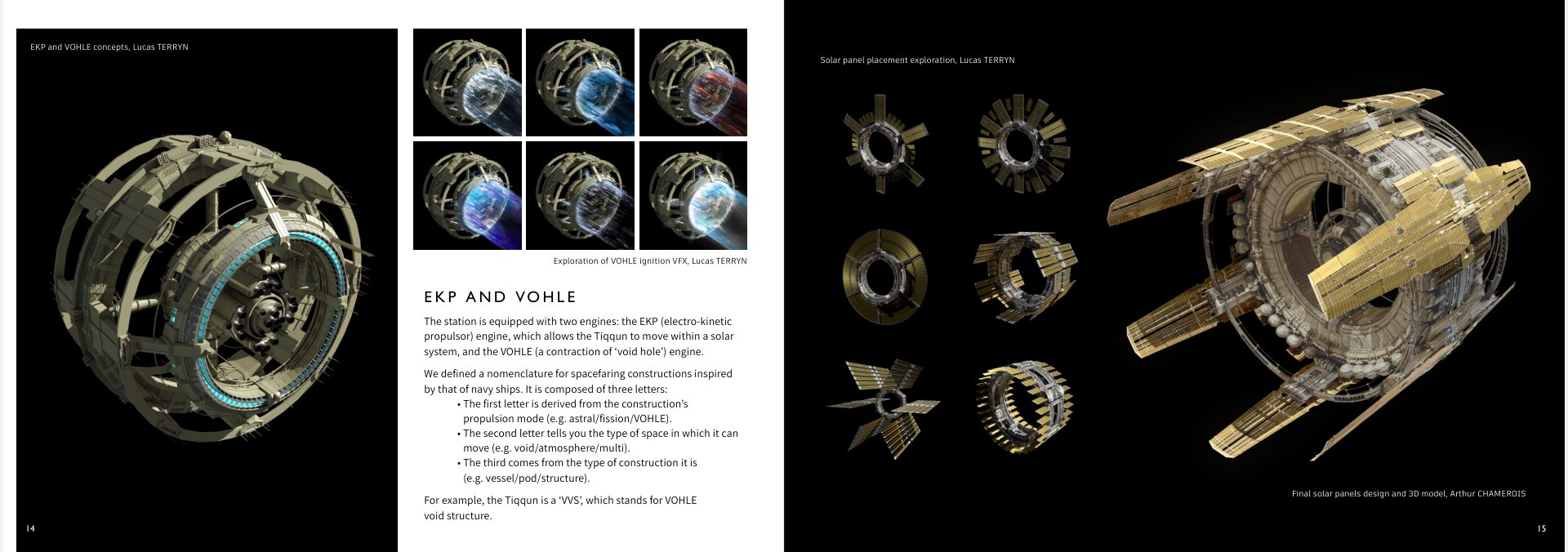 EKP and VOHLE concepts, Lucas TERRYN

14

Exploration of VOHLE ignition VFX, Lucas TERRYN

EKP AND VOHLE

The station is equipped with two engines: the EKP (electro-kinetic propulsor) engine, which allows the Tiqqun to move within a solar system, and the VOHLE (a contraction of 'void hole') engine.

We defined a nomenclature for spacefaring constructions inspired by that of navy ships. It is composed of three letters:
• The first letter is derived from the construction's propulsion mode (e.g. astral/fission/VOHLE).
• The second letter tells you the type of space in which it can move (e.g. void/atmosphere/multi).
• The third comes from the type of construction it is (e.g. vessel/pod/structure).

For example, the Tiqqun is a 'VVS', which stands for VOHLE void structure.

Solar panel placement exploration, Lucas TERRYN

Final solar panels design and 3D model, Arthur CHAMEROIS

15