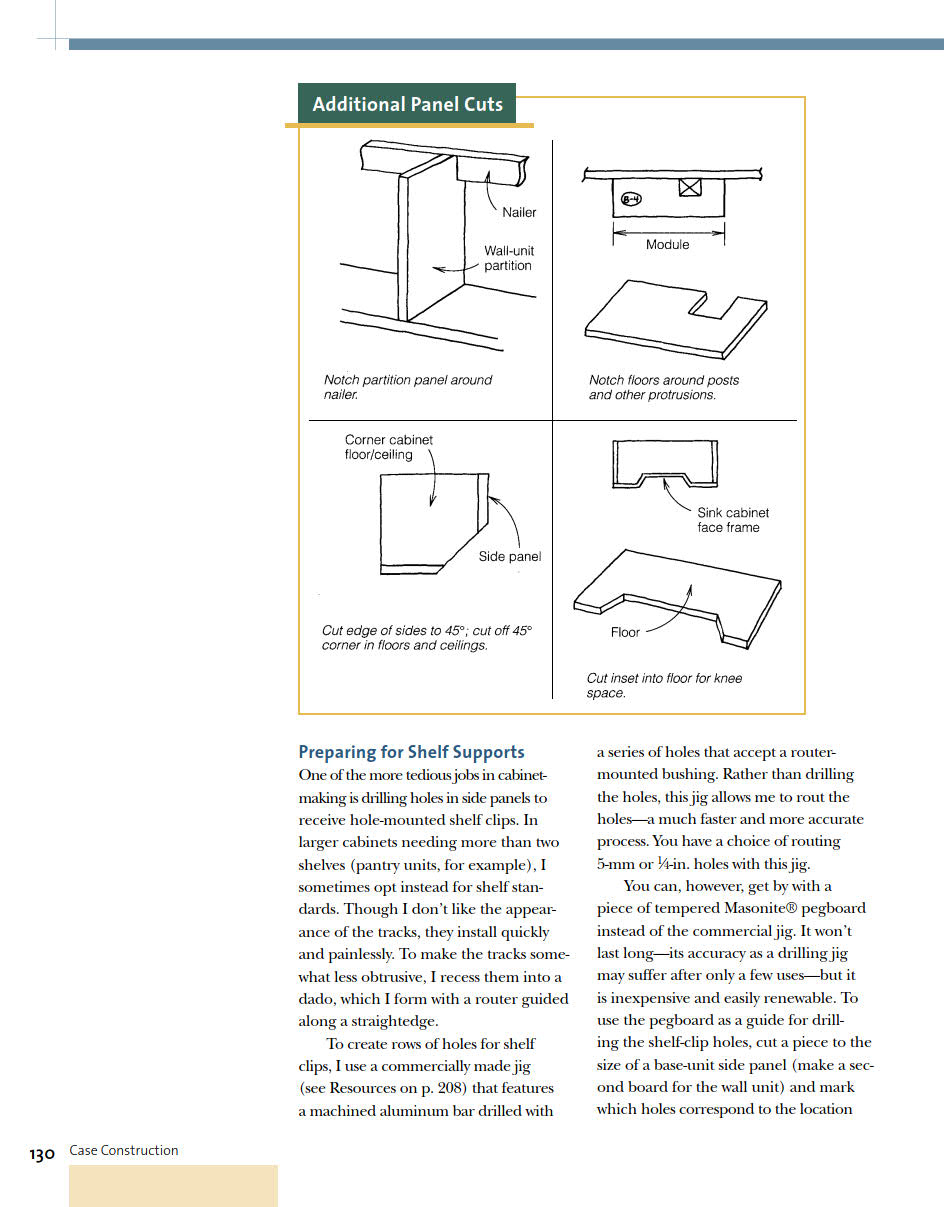 Additional Panel Cuts

Nailer

Wall-unit partition

Notch partition panel around nailer.

B-4

Module

Notch floors around posts and other protrusions.

Corner cabinet floor/ceiling

Side panel

Cut edge of sides to 45°; cut off 45° corner in floors and ceilings.

Sink cabinet face frame

Floor

Cut inset into floor for knee space.

Preparing for Shelf Supports
One of the more tedious jobs in cabinetmaking is drilling holes in side panels to receive hole-mounted shelf clips. In larger cabinets needing more than two shelves (pantry units, for example), I sometimes opt instead for shelf standards. Though I don't like the appearance of the tracks, they install quickly and painlessly. To make the tracks somewhat less obtrusive, I recess them into a dado, which I form with a router guided along a straightedge.

To create rows of holes for shelf clips, I use a commercially made jig (see Resources on p. 208) that features a machined aluminum bar drilled with a series of holes that accept a router-mounted bushing. Rather than drilling the holes, this jig allows me to rout the holes—a much faster and more accurate process. You have a choice of routing 5-mm or ¼-in. holes with this jig.

You can, however, get by with a piece of tempered Masonite® pegboard instead of the commercial jig. It won't last long—its accuracy as a drilling jig may suffer after only a few uses—but it is inexpensive and easily renewable. To use the pegboard as a guide for drilling the shelf-clip holes, cut a piece to the size of a base-unit side panel (make a second board for the wall unit) and mark which holes correspond to the location

130 Case Construction