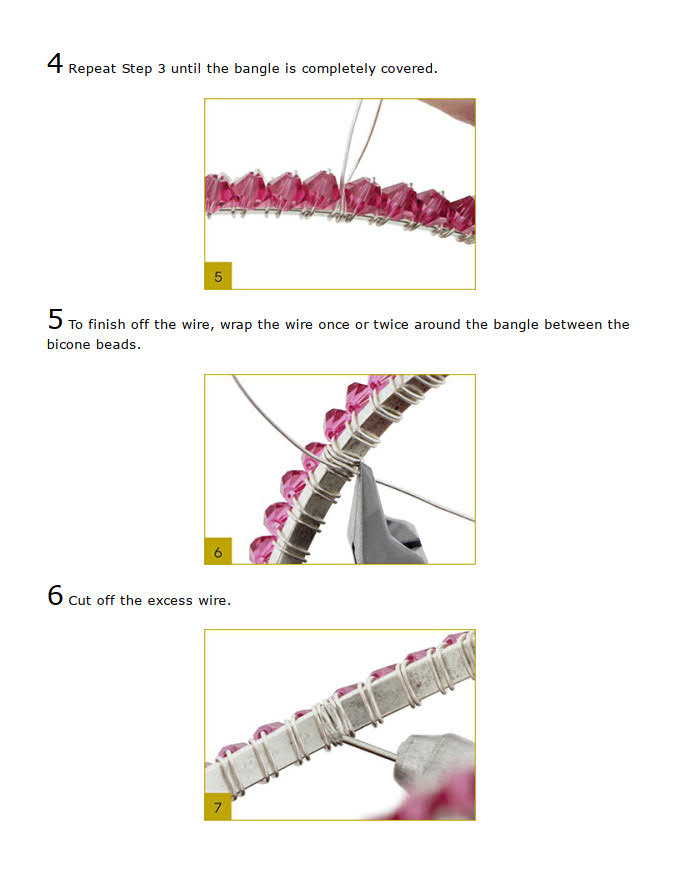 4 Repeat Step 3 until the bangle is completely covered.

5

5 To finish off the wire, wrap the wire once or twice around the bangle between the bicone beads.

6

6 Cut off the excess wire.

7