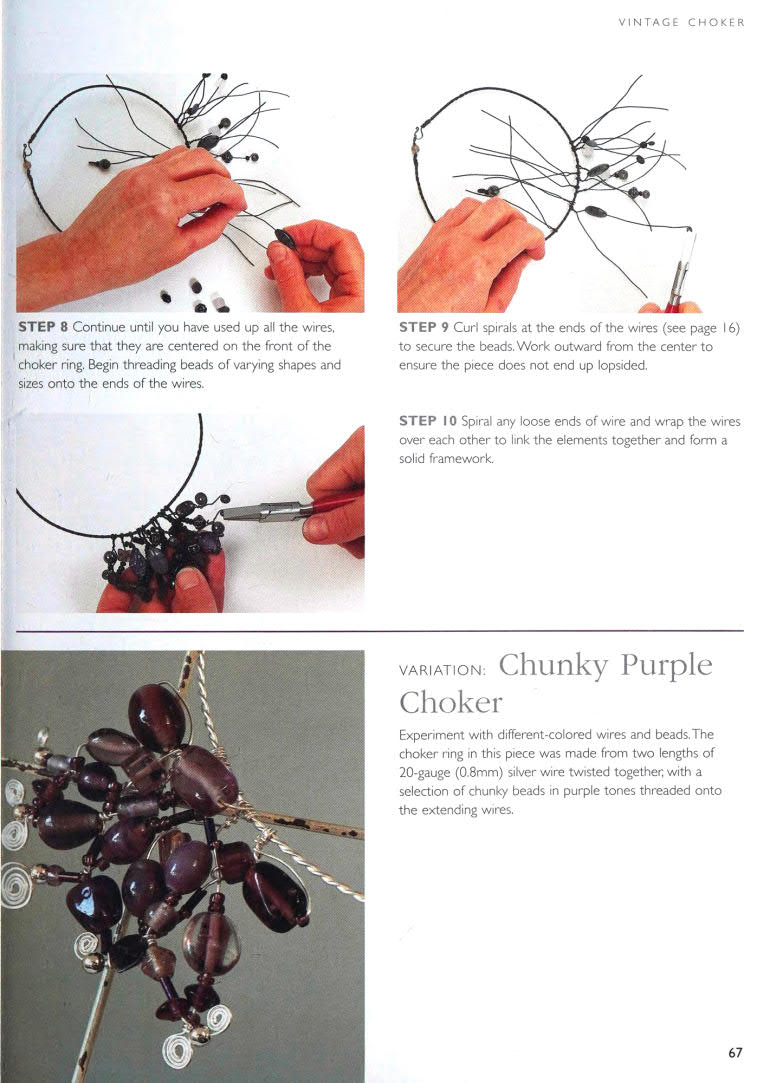 VINTAGE CHOKER

STEP 8 Continue until you have used up all the wires, making sure that they are centered on the front of the choker ring. Begin threading beads of varying shapes and sizes onto the ends of the wires.

STEP 9 Curl spirals at the ends of the wires (see page 16) to secure the beads. Work outward from the center to ensure the piece does not end up lopsided.

STEP 10 Spiral any loose ends of wire and wrap the wires over each other to link the elements together and form a solid framework.

VARIATION: Chunky Purple Choker

Experiment with different-colored wires and beads. The choker ring in this piece was made from two lengths of 20-gauge (0.8mm) silver wire twisted together, with a selection of chunky beads in purple tones threaded onto the extending wires.

67