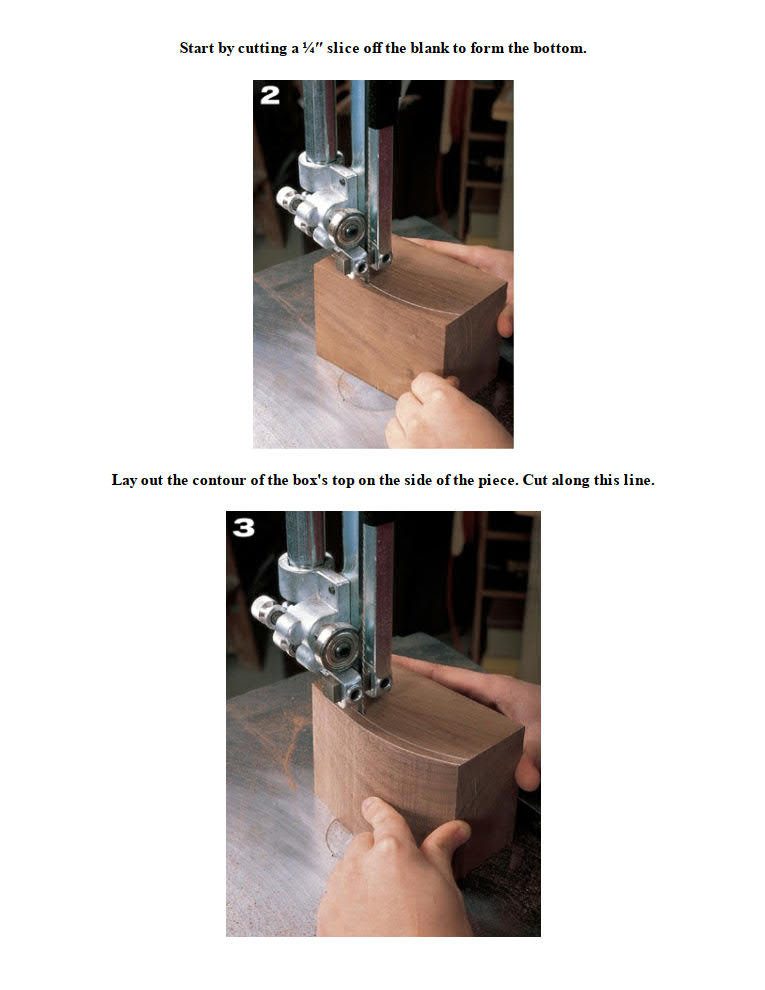 Start by cutting a ¼″ slice off the blank to form the bottom.

2

Lay out the contour of the box's top on the side of the piece. Cut along this line.

3