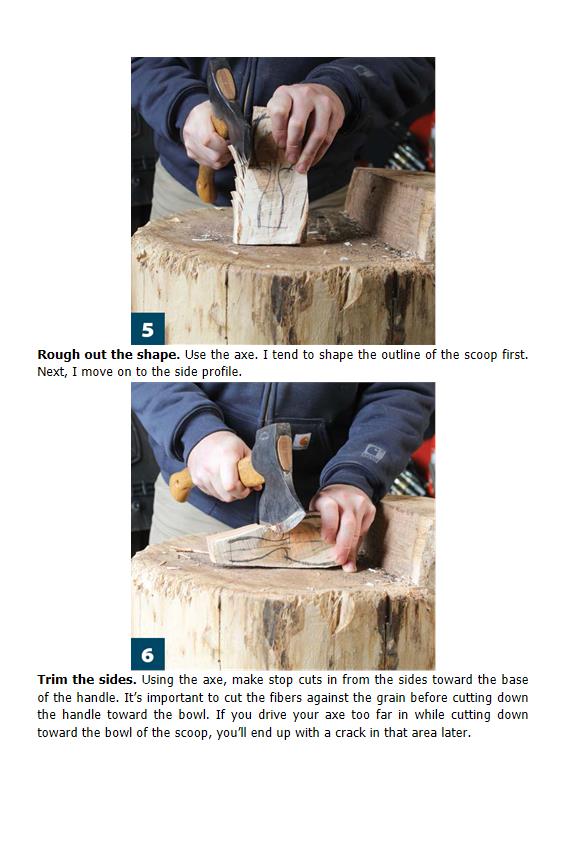 5

**Rough out the shape.** Use the axe. I tend to shape the outline of the scoop first. Next, I move on to the side profile.

6

**Trim the sides.** Using the axe, make stop cuts in from the sides toward the base of the handle. It's important to cut the fibers against the grain before cutting down the handle toward the bowl. If you drive your axe too far in while cutting down toward the bowl of the scoop, you'll end up with a crack in that area later.