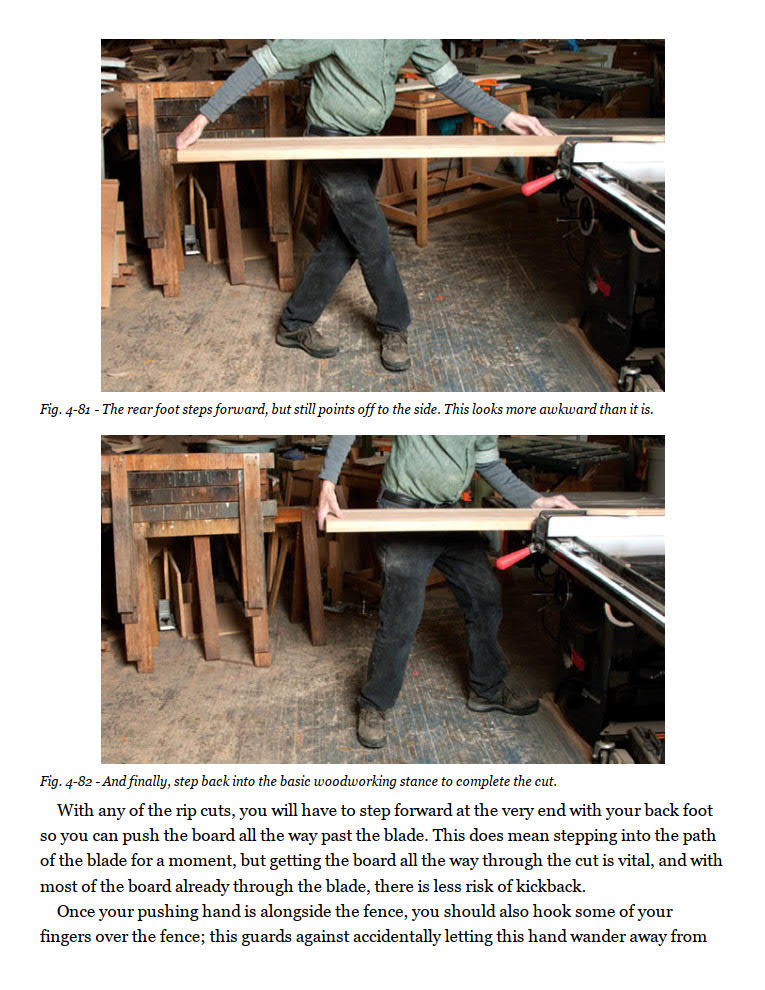 Fig. 4-81 - The rear foot steps forward, but still points off to the side. This looks more awkward than it is.

Fig. 4-82 - And finally, step back into the basic woodworking stance to complete the cut.

With any of the rip cuts, you will have to step forward at the very end with your back foot so you can push the board all the way past the blade. This does mean stepping into the path of the blade for a moment, but getting the board all the way through the cut is vital, and with most of the board already through the blade, there is less risk of kickback.

Once your pushing hand is alongside the fence, you should also hook some of your fingers over the fence; this guards against accidentally letting this hand wander away from