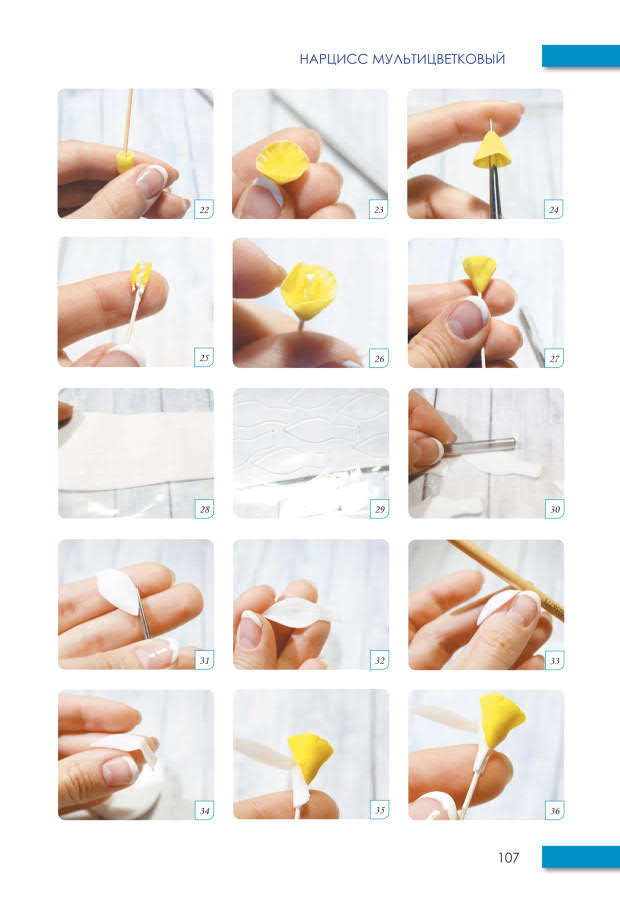 НАРЦИСС МУЛЬТИЦВЕТКОВЫЙ

22

23

24

25

26

27

28

29

30

31

32

33

34

35

36

107