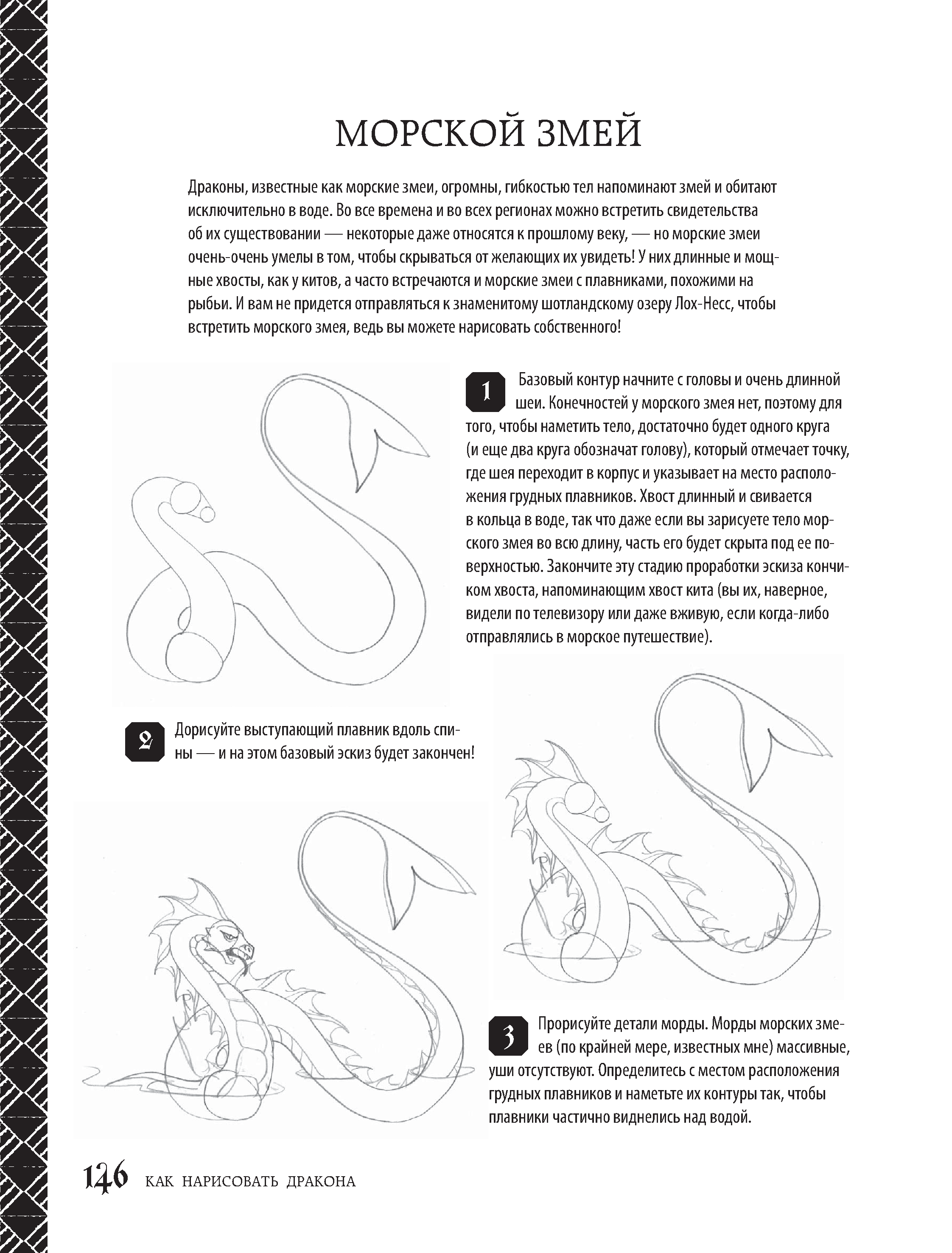 МОРСКОЙ ЗМЕЙ

Драконы, известные как морские змеи, огромны, гибкостью тел напоминают змей и обитают исключительно в воде. Во все времена и во всех регионах можно встретить свидетельства об их существовании — некоторые даже относятся к прошлому веку, — но морские змеи очень-очень умелы в том, чтобы скрываться от желающих их увидеть! У них длинные и мощные хвосты, как у китов, а часто встречаются и морские змеи с плавниками, похожими на рыбьи. И вам не придется отправляться к знаменитому шотландскому озеру Лох-Несс, чтобы встретить морского змея, ведь вы можете нарисовать собственного!

1 Базовый контур начните с головы и очень длинной шеи. Конечностей у морского змея нет, поэтому для того, чтобы наметить тело, достаточно будет одного круга (и еще два круга обозначат голову), который отмечает точку, где шея переходит в корпус и указывает на место расположения грудных плавников. Хвост длинный и свивается в кольца в воде, так что даже если вы зарисуете тело морского змея во всю длину, часть его будет скрыта под ее поверхностью. Закончите эту стадию проработки эскиза кончиком хвоста, напоминающим хвост кита (вы их, наверное, видели по телевизору или даже вживую, если когда-либо отправлялись в морское путешествие).

2 Дорисуйте выступающий плавник вдоль спины — и на этом базовый эскиз будет закончен!

3 Прорисуйте детали морды. Морды морских змеев (по крайней мере, известных мне) массивные, уши отсутствуют. Определитесь с местом расположения грудных плавников и наметьте их контуры так, чтобы плавники частично виднелись над водой.

146 КАК НАРИСОВАТЬ ДРАКОНА