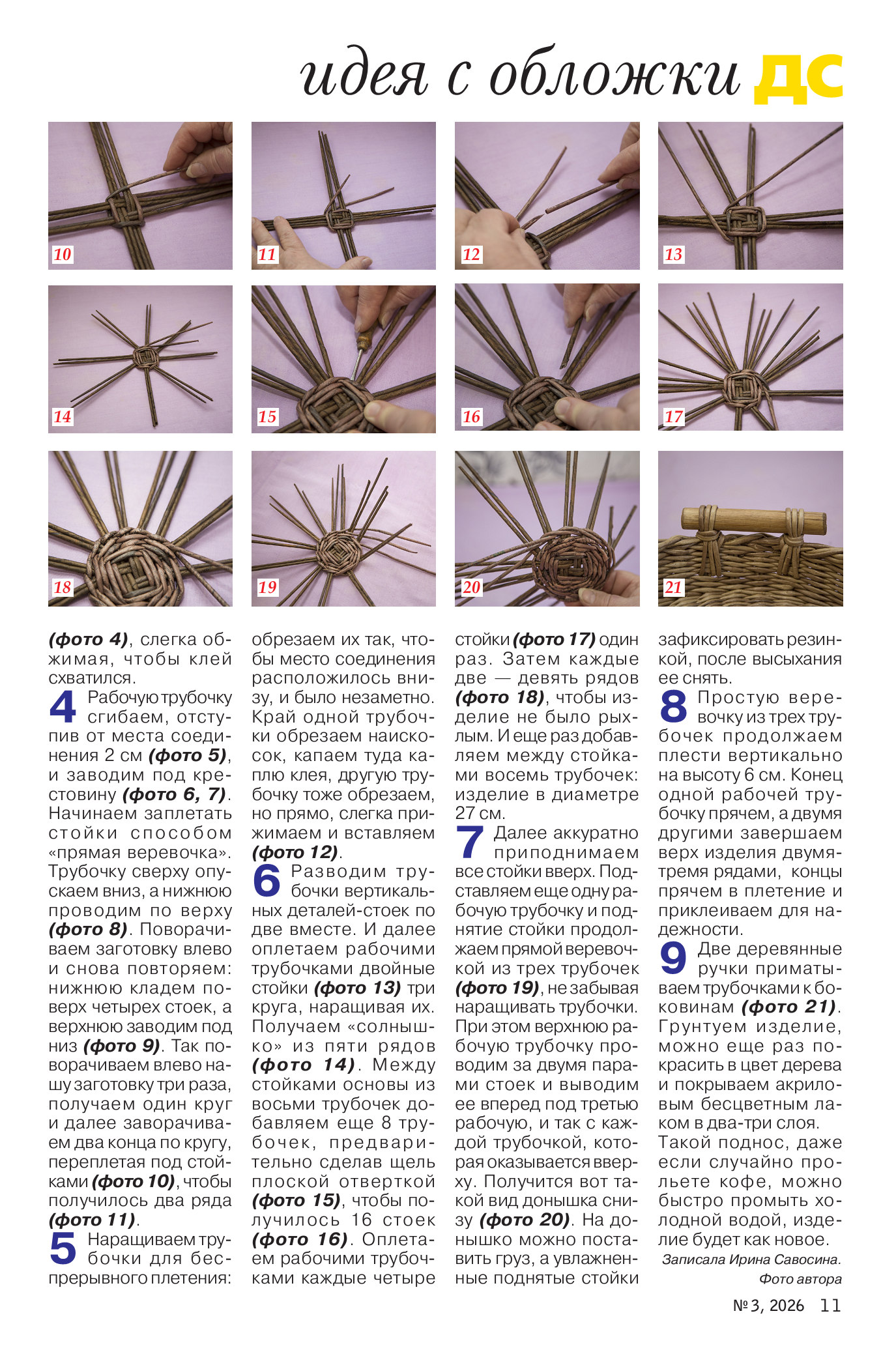 идея с обложки ДС

10

11

12

13

14

15

16

17

18

19

20

21

(фото 4), слегка обжимая, чтобы клей схватился.

4 Рабочую трубочку сгибаем, отступив от места соединения 2 см (фото 5), и заводим под крестовину (фото 6, 7). Начинаем заплетать стойки способом «прямая веревочка». Трубочку сверху опускаем вниз, а нижнюю проводим по верху (фото 8). Поворачиваем заготовку влево и снова повторяем: нижнюю кладем поверх четырех стоек, а верхнюю заводим под низ (фото 9). Так поворачиваем влево нашу заготовку три раза, получаем один круг и далее заворачиваем два конца по кругу, переплетая под стойками (фото 10), чтобы получилось два ряда (фото 11).

5 Наращиваем трубочки для беспрерывного плетения: обрезаем их так, чтобы место соединения расположилось внизу, и было незаметно. Край одной трубочки обрезаем наискосок, капаем туда каплю клея, другую трубочку тоже обрезаем, но прямо, слегка прижимаем и вставляем (фото 12).

6 Разводим трубочки вертикальных деталей-стоек по две вместе. И далее оплетаем рабочими трубочками двойные стойки (фото 13) три круга, наращивая их. Получаем «солнышко» из пяти рядов (фото 14). Между стойками основы из восьми трубочек добавляем еще 8 трубочек, предварительно сделав щель плоской отверткой (фото 15), чтобы получилось 16 стоек (фото 16). Оплетаем рабочими трубочками каждые четыре стойки (фото 17) один раз. Затем каждые две — девять рядов (фото 18), чтобы изделие не было рыхлым. И еще раз добавляем между стойками восемь трубочек: изделие в диаметре 27 см.

7 Далее аккуратно приподнимаем все стойки вверх. Подставляем еще одну рабочую трубочку и поднятие стойки продолжаем прямой веревочкой из трех трубочек (фото 19), не забывая наращивать трубочки. При этом верхнюю рабочую трубочку проводим за двумя парами стоек и выводим ее вперед под третью рабочую, и так с каждой трубочкой, которая оказывается вверху. Получится вот такой вид донышка снизу (фото 20). На донышко можно поставить груз, а увлажненные поднятые стойки зафиксировать резинкой, после высыхания ее снять.

8 Простую веревочку из трех трубочек продолжаем плести вертикально на высоту 6 см. Конец одной рабочей трубочку прячем, а двумя другими завершаем верх изделия двумя-тремя рядами, концы прячем в плетение и приклеиваем для надежности.

9 Две деревянные ручки приматываем трубочками к боковинам (фото 21). Грунтуем изделие, можно еще раз покрасить в цвет дерева и покрываем акриловым бесцветным лаком в два-три слоя. Такой поднос, даже если случайно прольете кофе, можно быстро промыть холодной водой, изделие будет как новое.

Записала Ирина Савосина.
Фото автора

№ 3, 2026 11